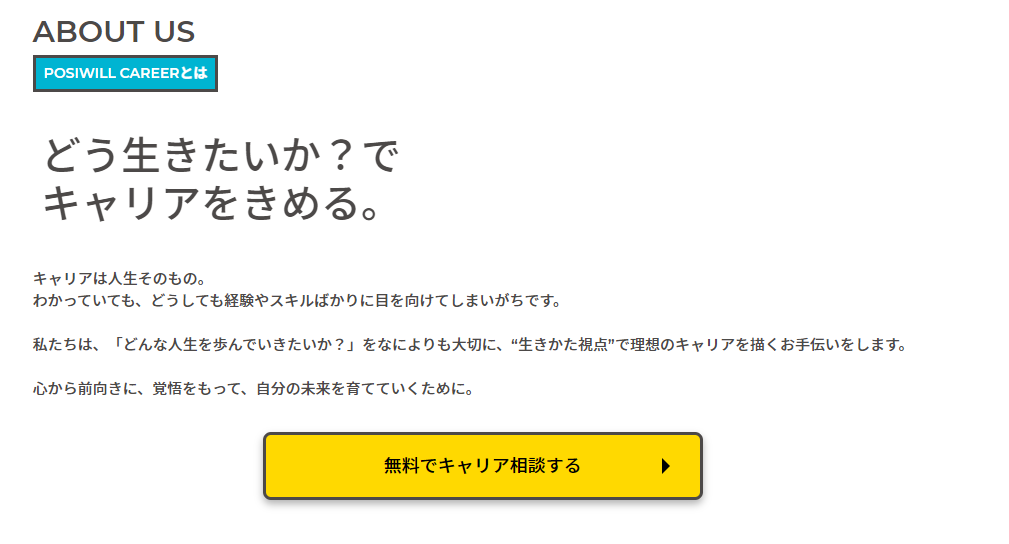 ABOUT US

POSIWILL CAREERとは

どう生きたいか？で
キャリアをきめる。

キャリアは人生そのもの。
わかっていても、どうしても経験やスキルばかりに目を向けてしまいがちです。

私たちは、「どんな人生を歩んでいきたいか？」をなによりも大切に、“生きかた視点”で理想のキャリアを描くお手伝いをします。

心から前向きに、覚悟をもって、自分の未来を育てていくために。

無料でキャリア相談する